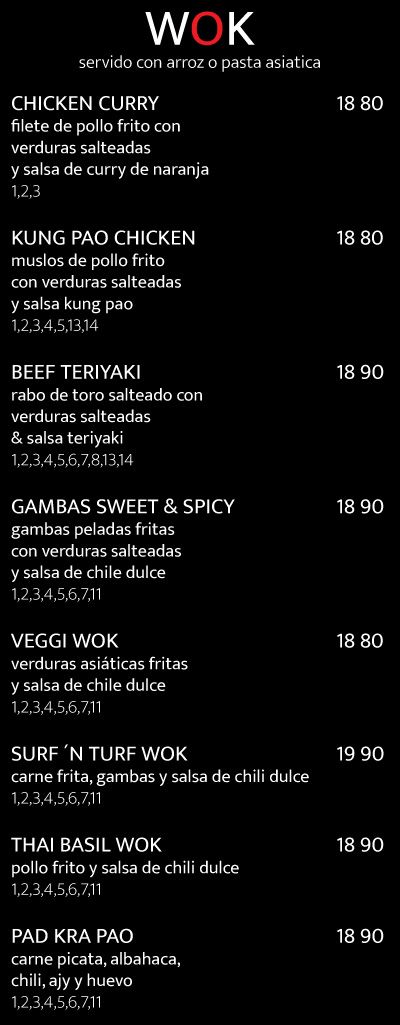 WOK
servido con arroz o pasta asiatica

CHICKEN CURRY 18 80
filete de pollo frito con verduras salteadas y salsa de curry de naranja
1,2,3

KUNG PAO CHICKEN 18 80
muslos de pollo frito con verduras salteadas y salsa kung pao
1,2,3,4,5,13,14

BEEF TERIYAKI 18 90
rabo de toro salteado con verduras salteadas & salsa teriyaki
1,2,3,4,5,6,7,8,13,14

GAMBAS SWEET & SPICY 18 90
gambas peladas fritas con verduras salteadas y salsa de chile dulce
1,2,3,4,5,6,7,11

VEGGI WOK 18 80
verduras asiáticas fritas y salsa de chile dulce
1,2,3,4,5,6,7,11

SURF ´N TURF WOK 19 90
carne frita, gambas y salsa de chili dulce
1,2,3,4,5,6,7,11

THAI BASIL WOK 18 90
pollo frito y salsa de chili dulce
1,2,3,4,5,6,7,11

PAD KRA PAO 18 90
carne picata, albahaca, chili, ajy y huevo
1,2,3,4,5,6,7,11